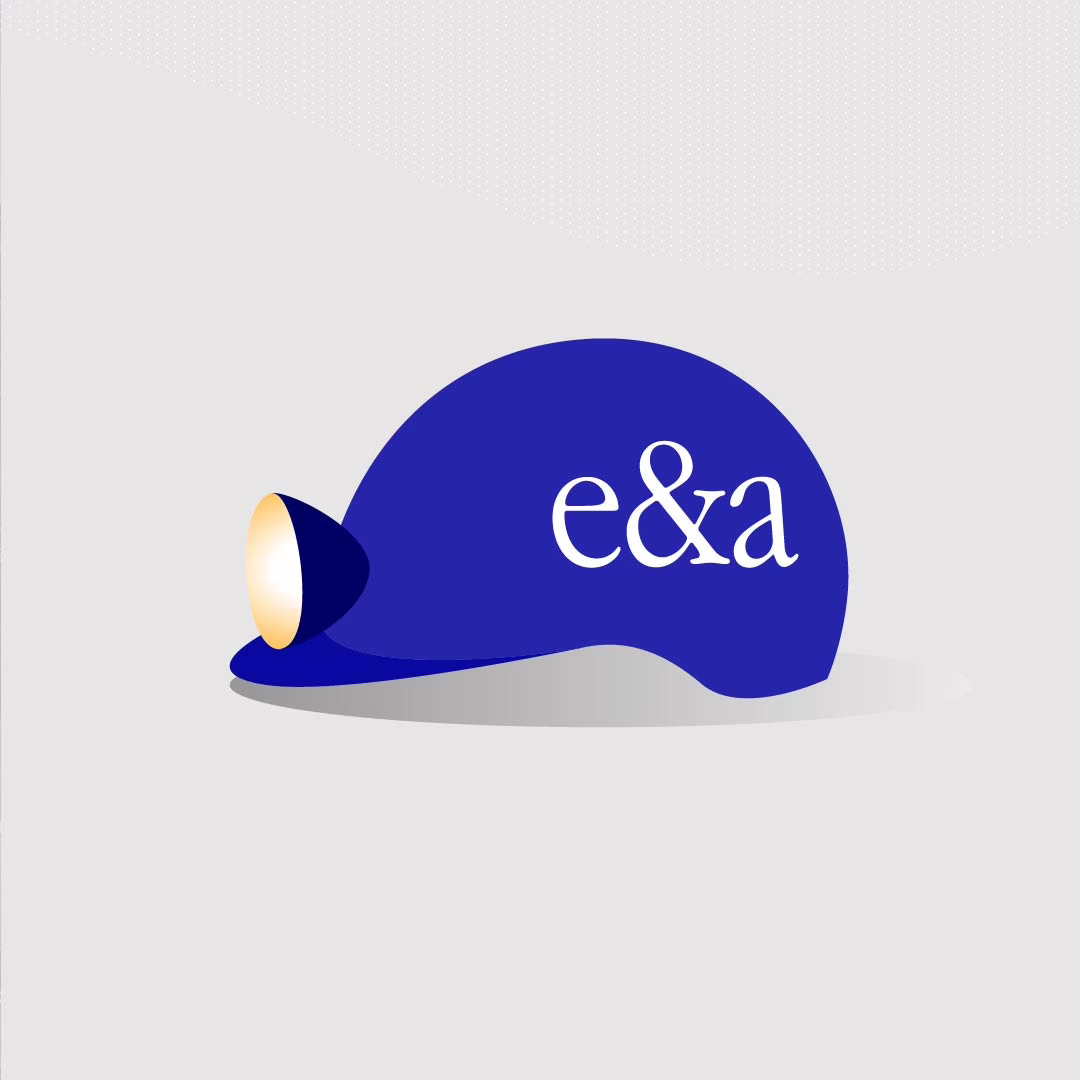 e&a